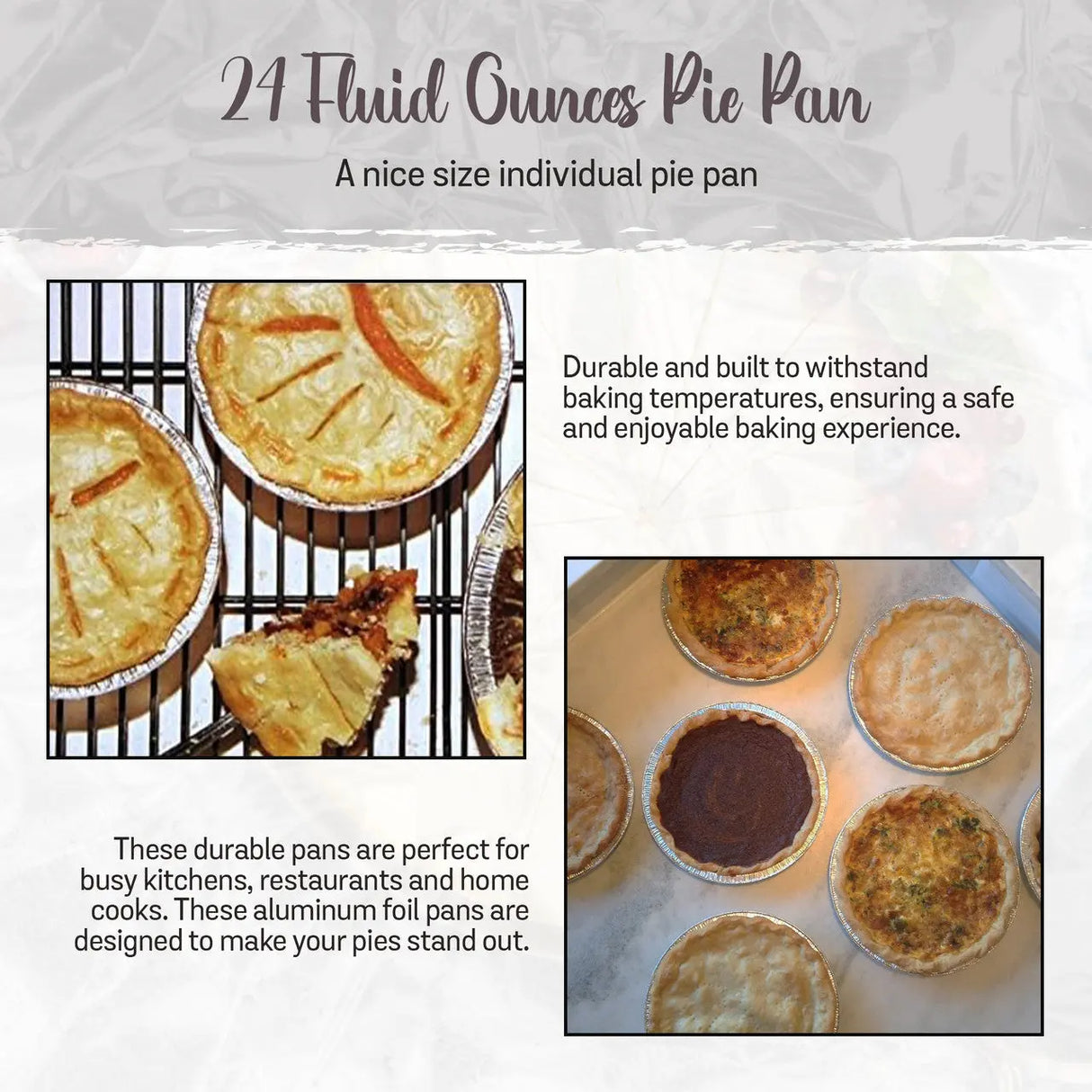 24 Fluid Ounces Pie Pan

A nice size individual pie pan

Durable and built to withstand baking temperatures, ensuring a safe and enjoyable baking experience.

These durable pans are perfect for busy kitchens, restaurants and home cooks. These aluminum foil pans are designed to make your pies stand out.