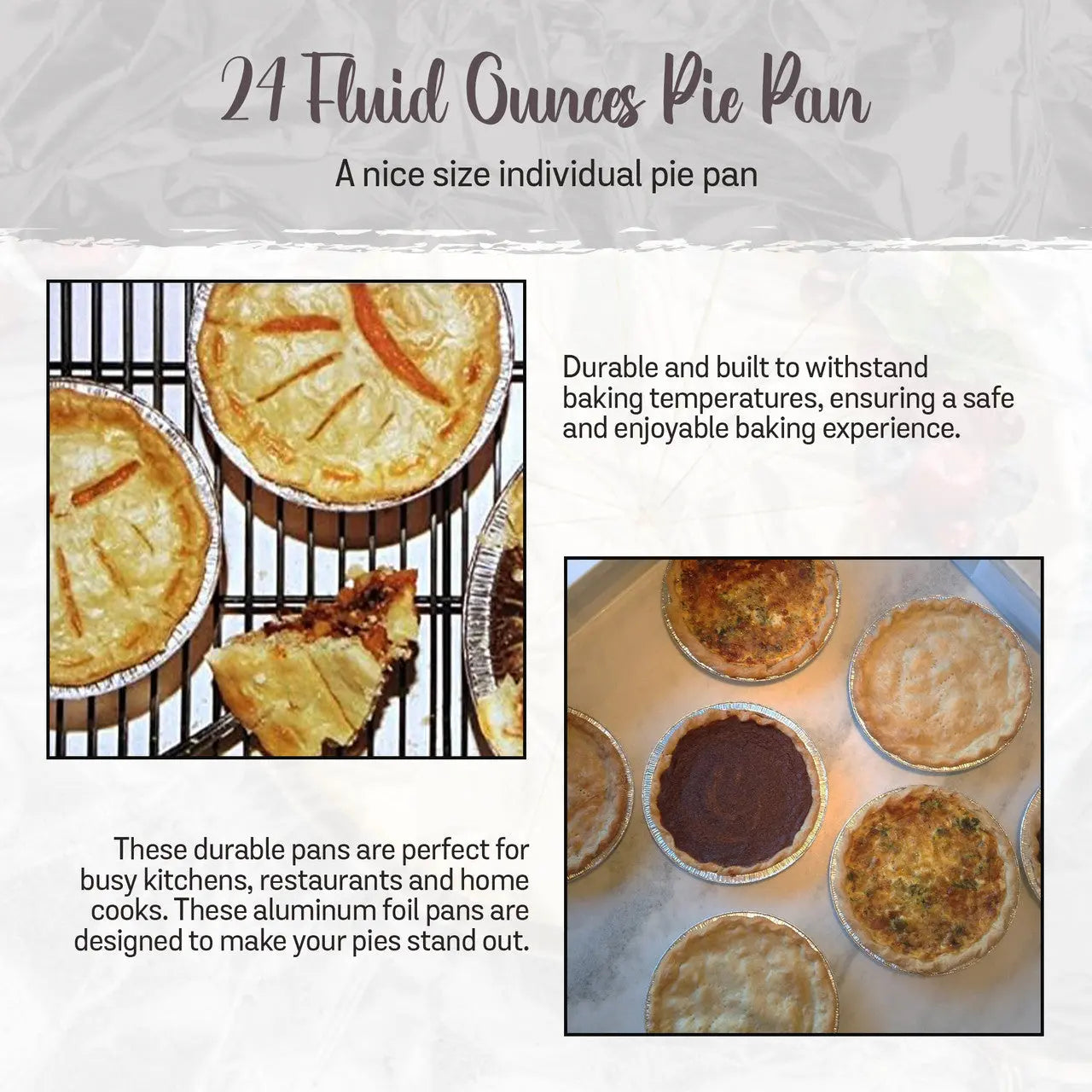 24 Fluid Ounces Pie Pan

A nice size individual pie pan

Durable and built to withstand baking temperatures, ensuring a safe and enjoyable baking experience.

These durable pans are perfect for busy kitchens, restaurants and home cooks. These aluminum foil pans are designed to make your pies stand out.