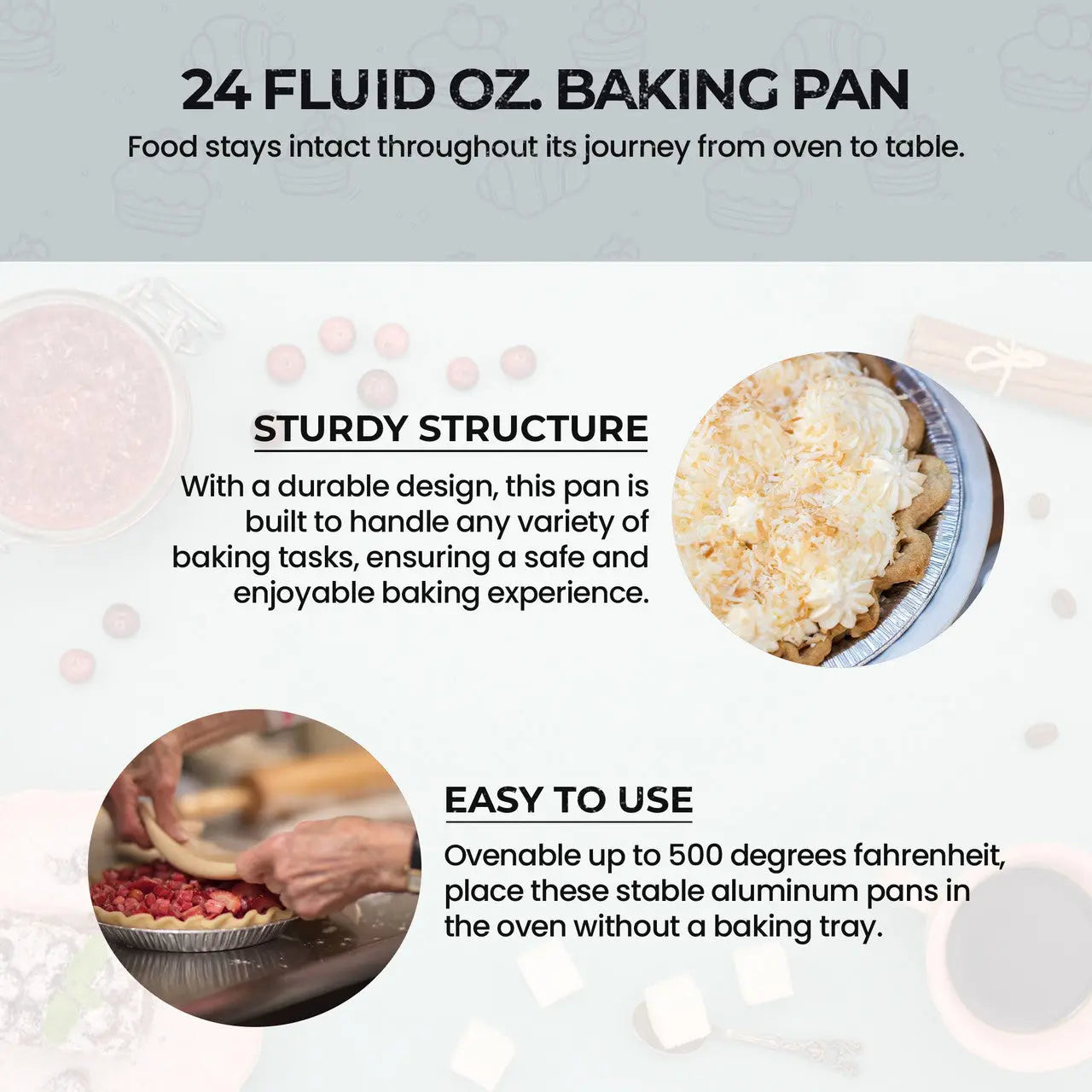 24 FLUID OZ. BAKING PAN

Food stays intact throughout its journey from oven to table.

STURDY STRUCTURE

With a durable design, this pan is built to handle any variety of baking tasks, ensuring a safe and enjoyable baking experience.

EASY TO USE

Ovenable up to 500 degrees fahrenheit, place these stable aluminum pans in the oven without a baking tray.