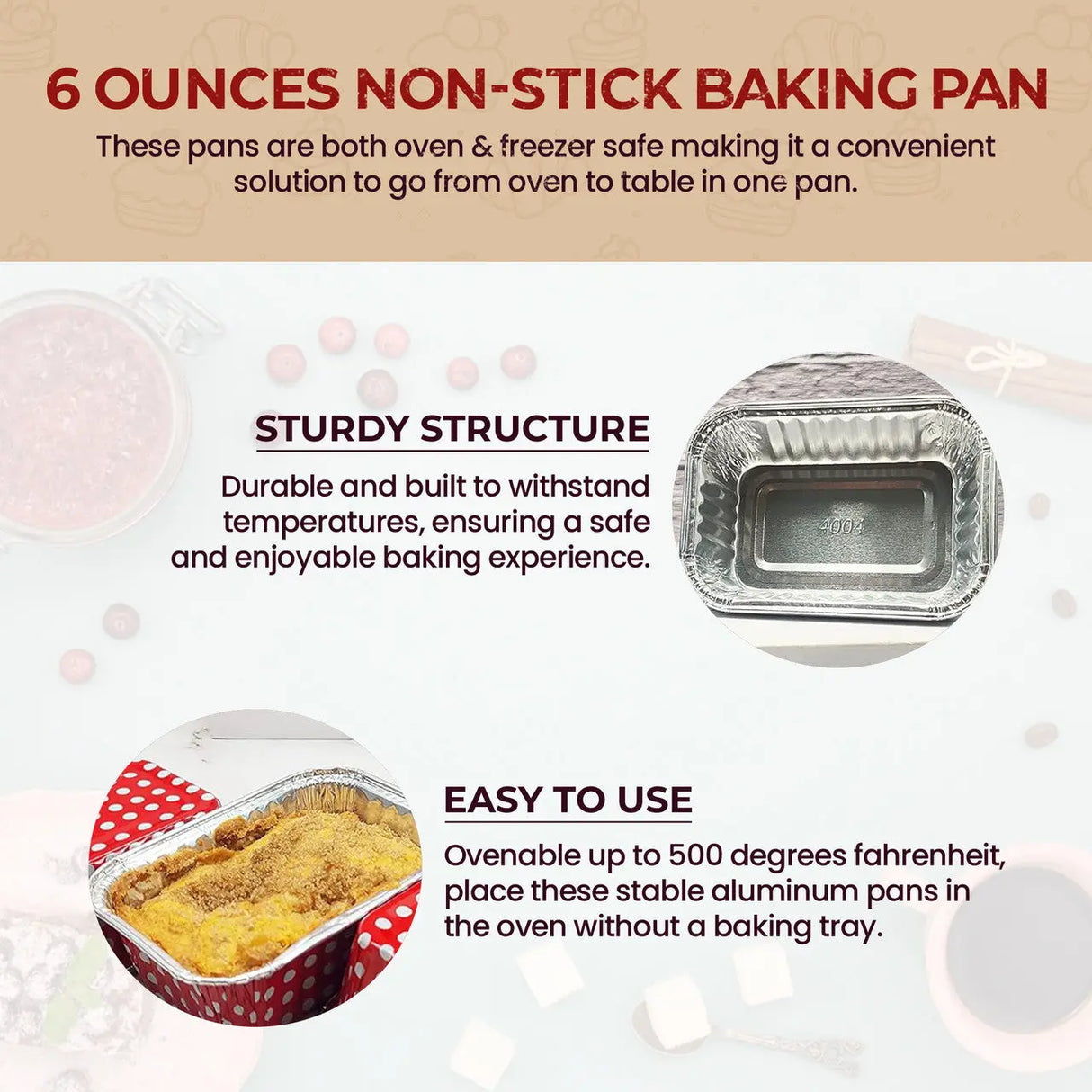 6 OUNCES NON-STICK BAKING PAN

These pans are both oven & freezer safe making it a convenient solution to go from oven to table in one pan.

STURDY STRUCTURE

Durable and built to withstand temperatures, ensuring a safe and enjoyable baking experience.

4004

EASY TO USE

Ovenable up to 500 degrees fahrenheit, place these stable aluminum pans in the oven without a baking tray.